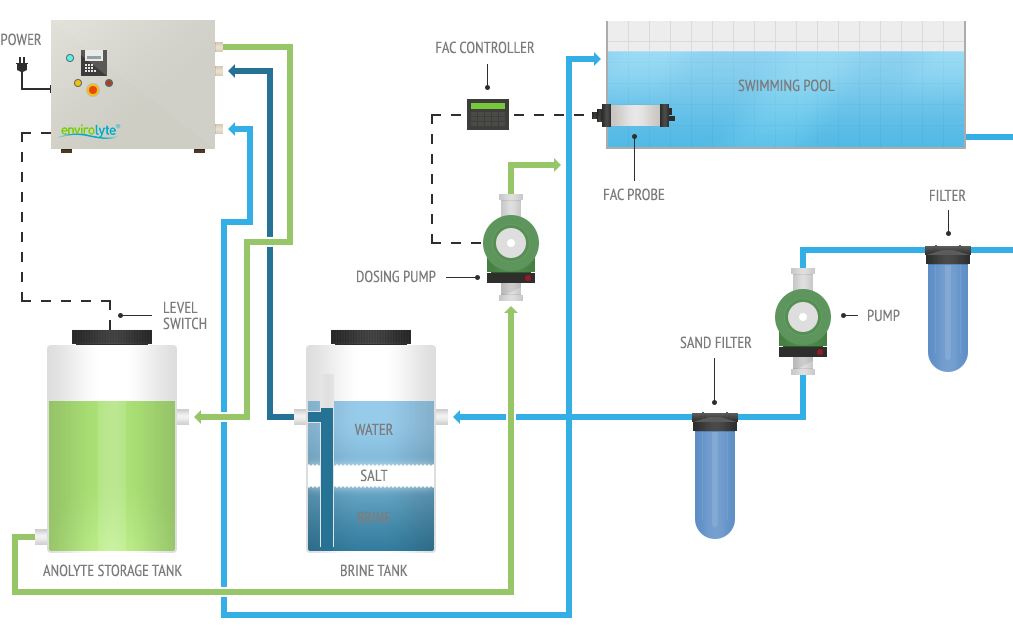 POWER

envirolyte

FAC CONTROLLER

SWIMMING POOL

FAC PROBE

FILTER

DOSING PUMP

LEVEL SWITCH

PUMP

SAND FILTER

WATER

SALT

BRINE

ANOLYTE STORAGE TANK

BRINE TANK